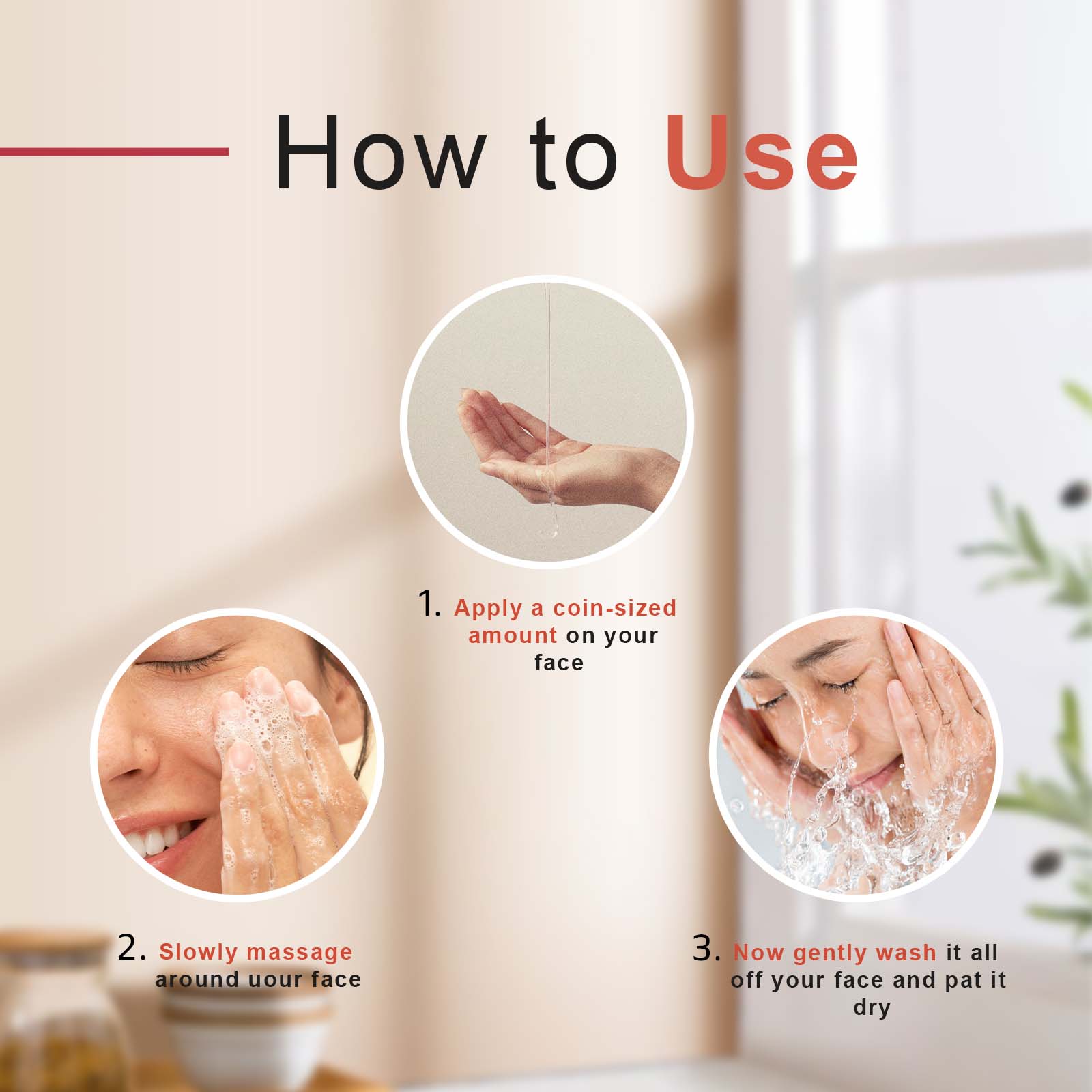 How to Use

1. Apply a coin-sized amount on your face

2. Slowly massage around uour face

3. Now gently wash it all off your face and pat it dry